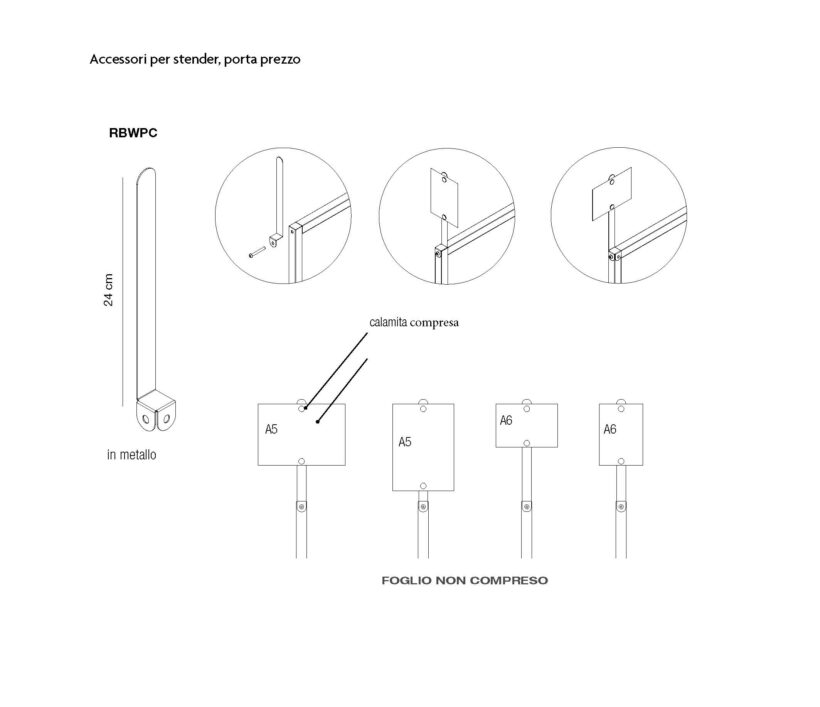 Accessori per stender, porta prezzo

RBWPC

24 cm

in metallo

calamita compresa

A5

A5

A6

A6

FOGLIO NON COMPRESO